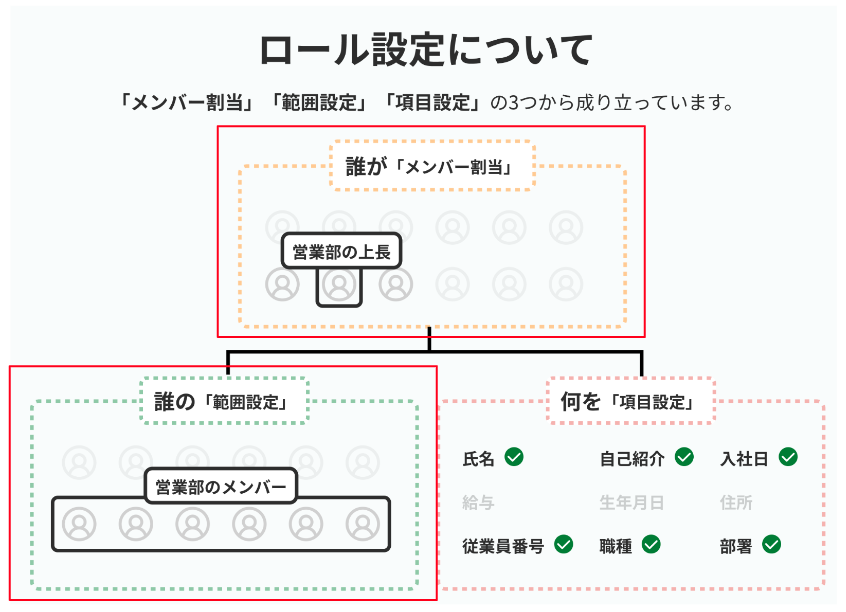 ロール設定について

「メンバー割当」「範囲設定」「項目設定」の3つから成り立っています。

誰が「メンバー割当」

営業部の上長

誰の「範囲設定」

営業部のメンバー

何を「項目設定」

氏名
自己紹介
入社日
給与
生年月日
住所
従業員番号
職種
部署